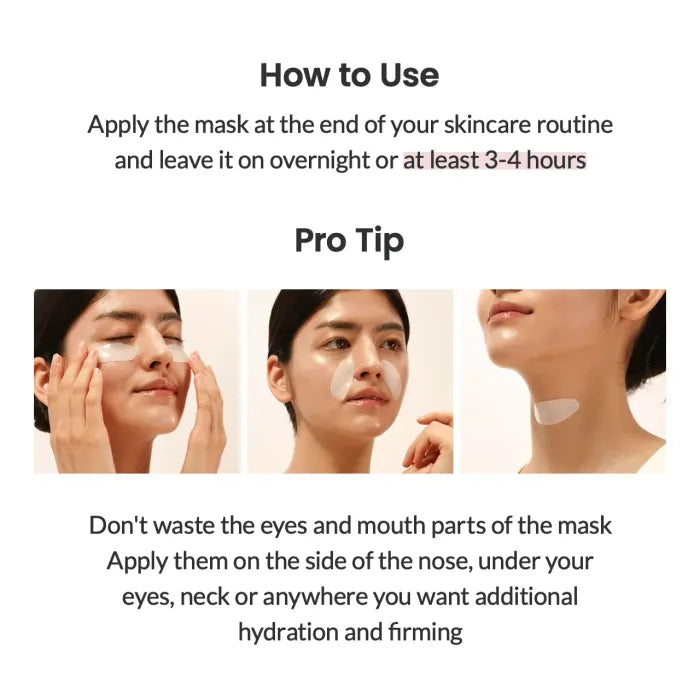 How to Use

Apply the mask at the end of your skincare routine and leave it on overnight or at least 3-4 hours

Pro Tip

Don't waste the eyes and mouth parts of the mask
Apply them on the side of the nose, under your eyes, neck or anywhere you want additional hydration and firming